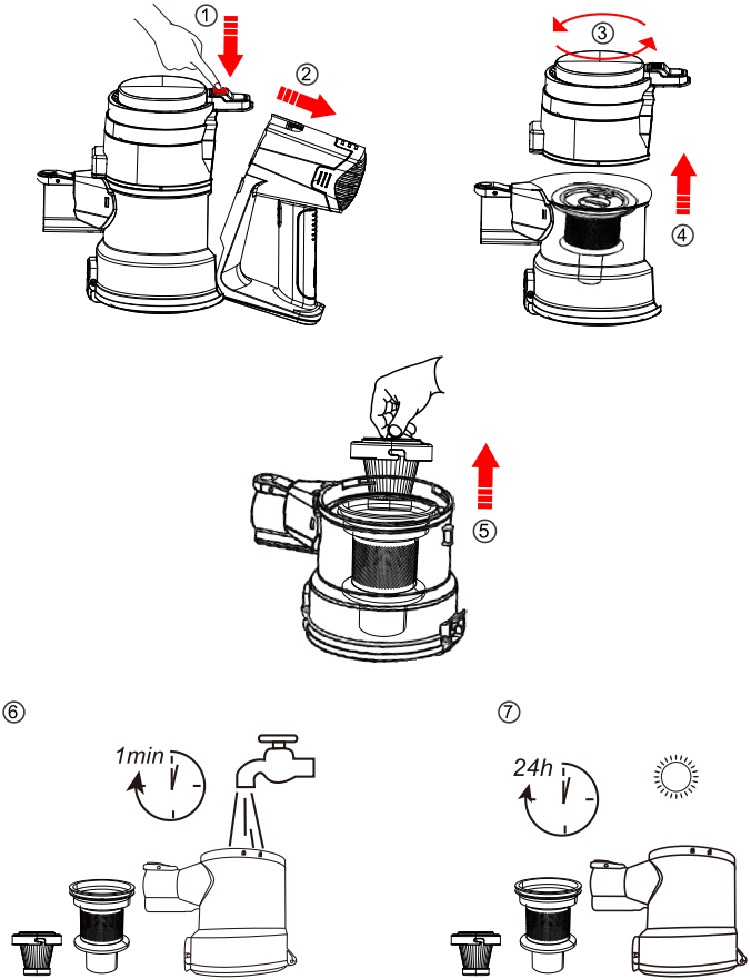 ①
②
③
④
⑤
⑥
1min
⑦
24h