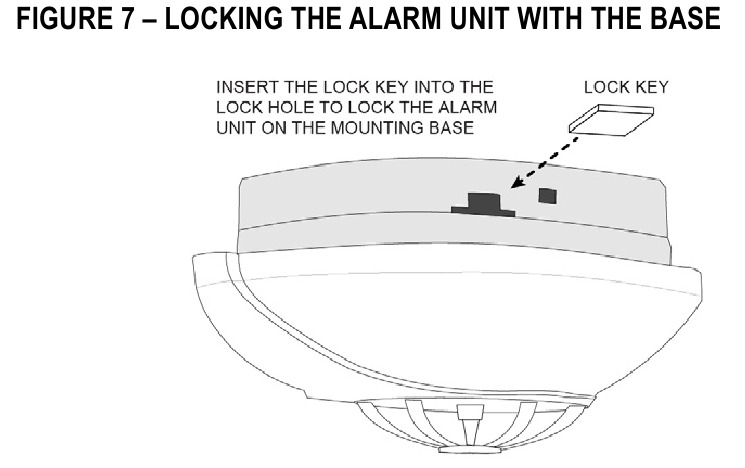 FIGURE 7 – LOCKING THE ALARM UNIT WITH THE BASE

INSERT THE LOCK KEY INTO THE LOCK HOLE TO LOCK THE ALARM UNIT ON THE MOUNTING BASE

LOCK KEY