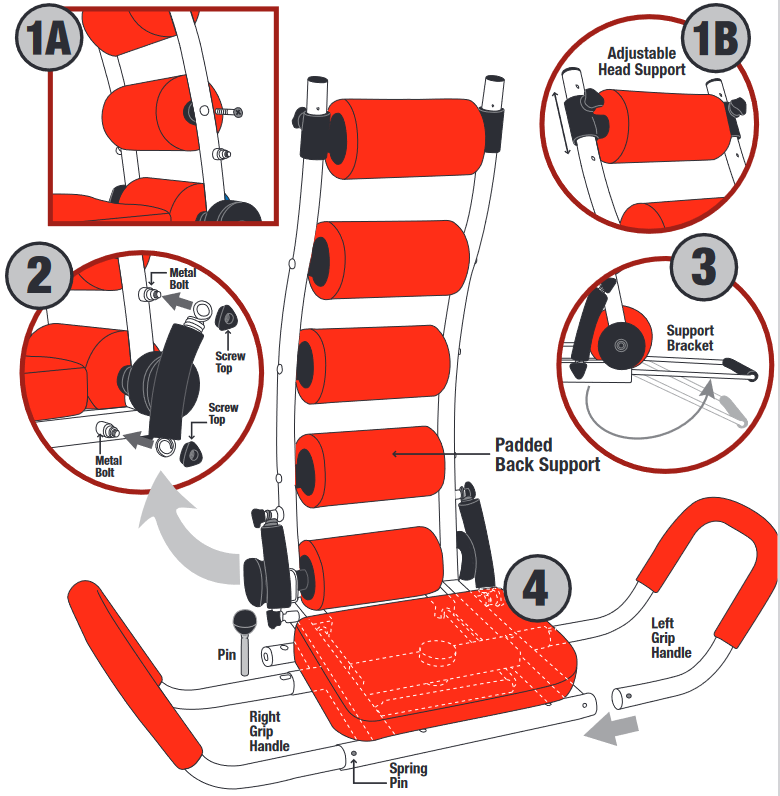 1A

1B

Adjustable Head Support

2

Metal Bolt

Screw Top

Screw Top

Metal Bolt

3

Support Bracket

Padded Back Support

4

Pin

Left Grip Handle

Right Grip Handle

Spring Pin