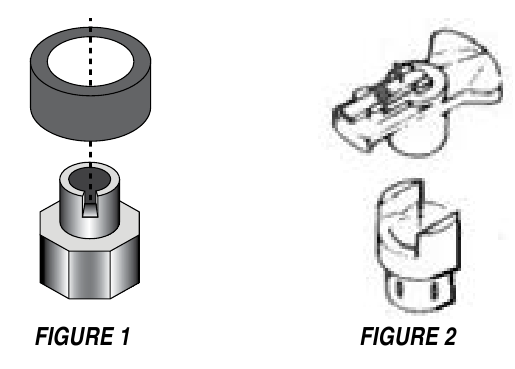 FIGURE 1

FIGURE 2