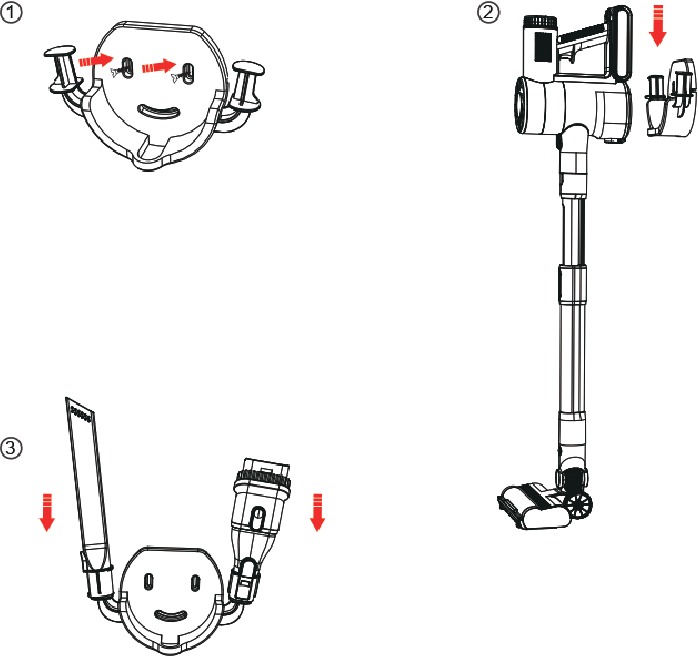 ①

②

③