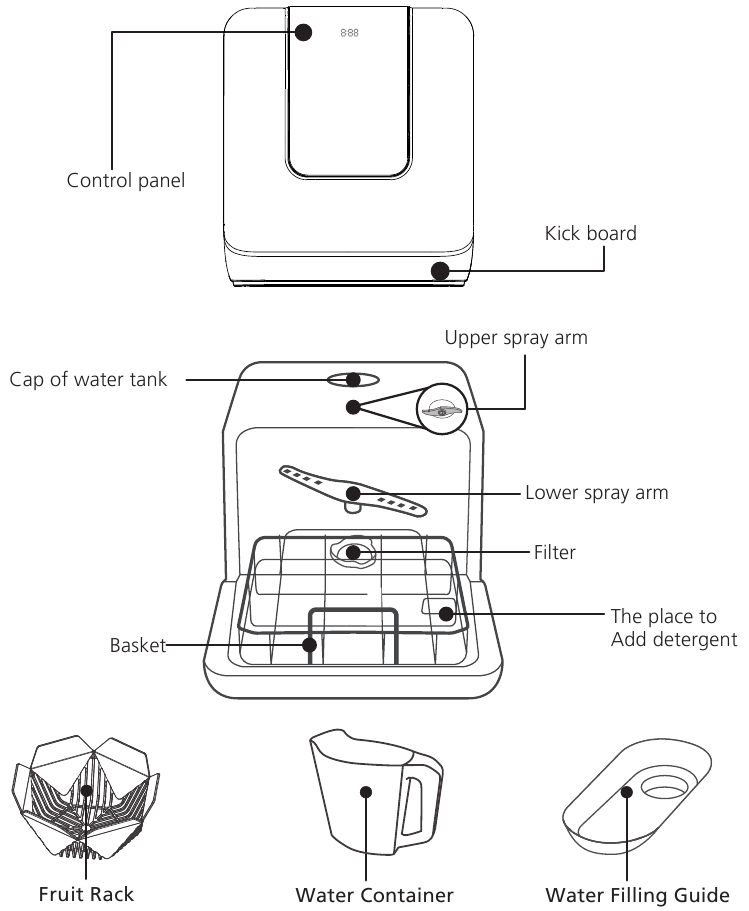 888

Control panel

Kick board

Upper spray arm

Cap of water tank

Lower spray arm

Filter

The place to Add detergent

Basket

Fruit Rack

Water Container

Water Filling Guide