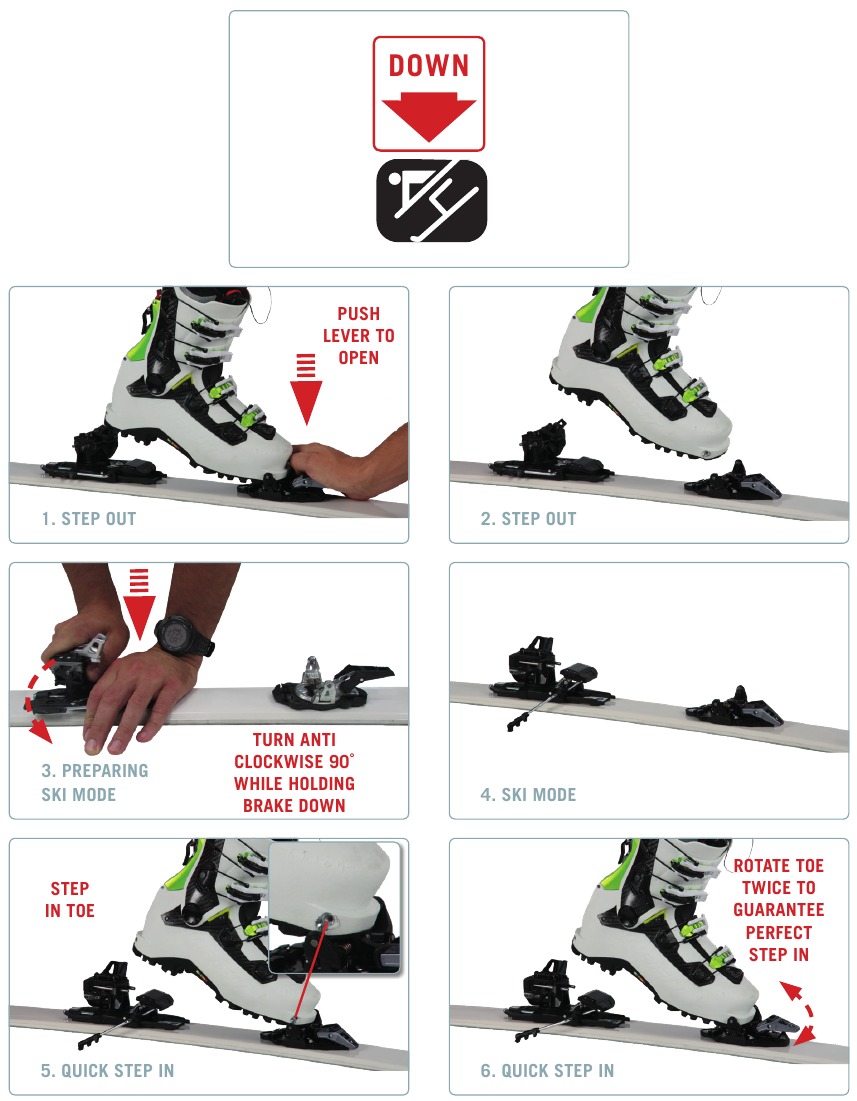 DOWN

PUSH LEVER TO OPEN

1. STEP OUT

2. STEP OUT

3. PREPARING SKI MODE

TURN ANTI CLOCKWISE 90° WHILE HOLDING BRAKE DOWN

4. SKI MODE

STEP IN TOE

5. QUICK STEP IN

ROTATE TOE TWICE TO GUARANTEE PERFECT STEP IN

6. QUICK STEP IN