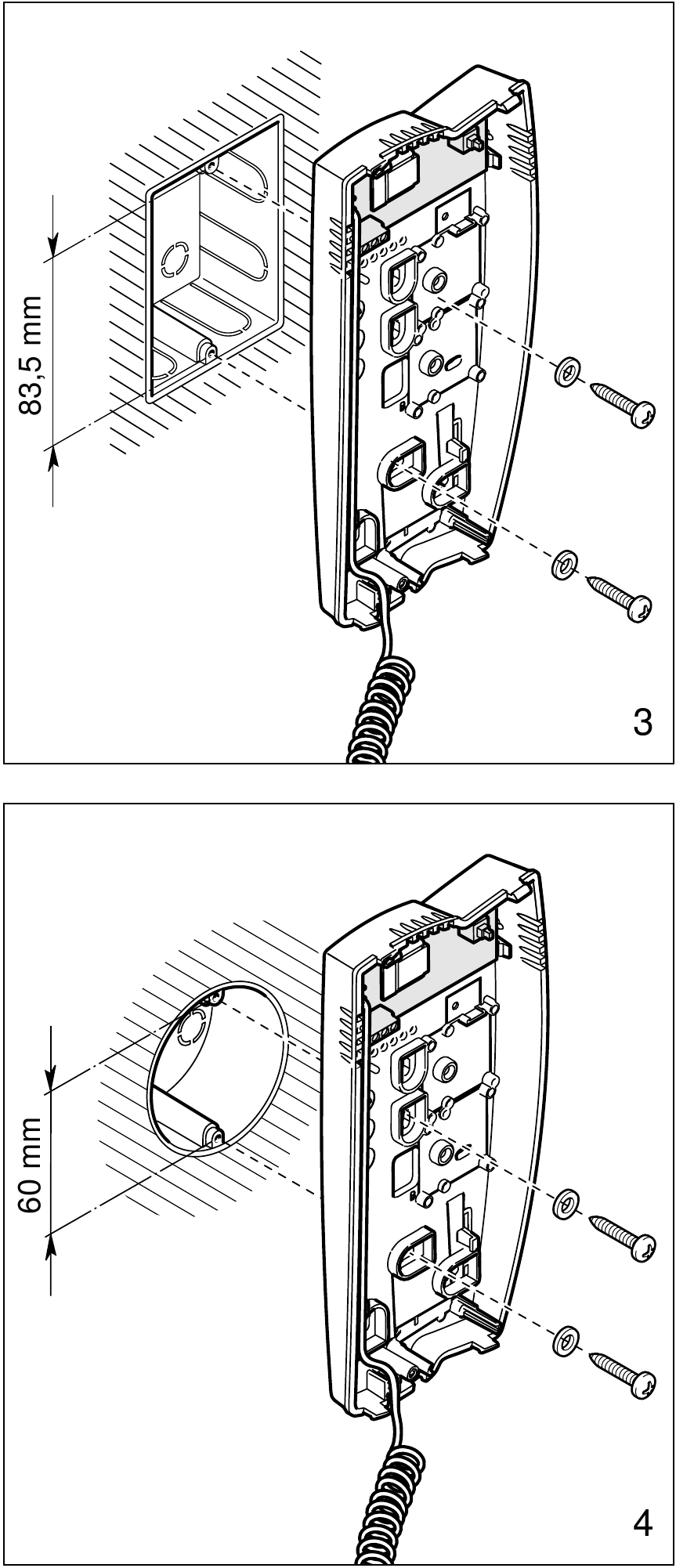 83,5 mm

3

60 mm

4