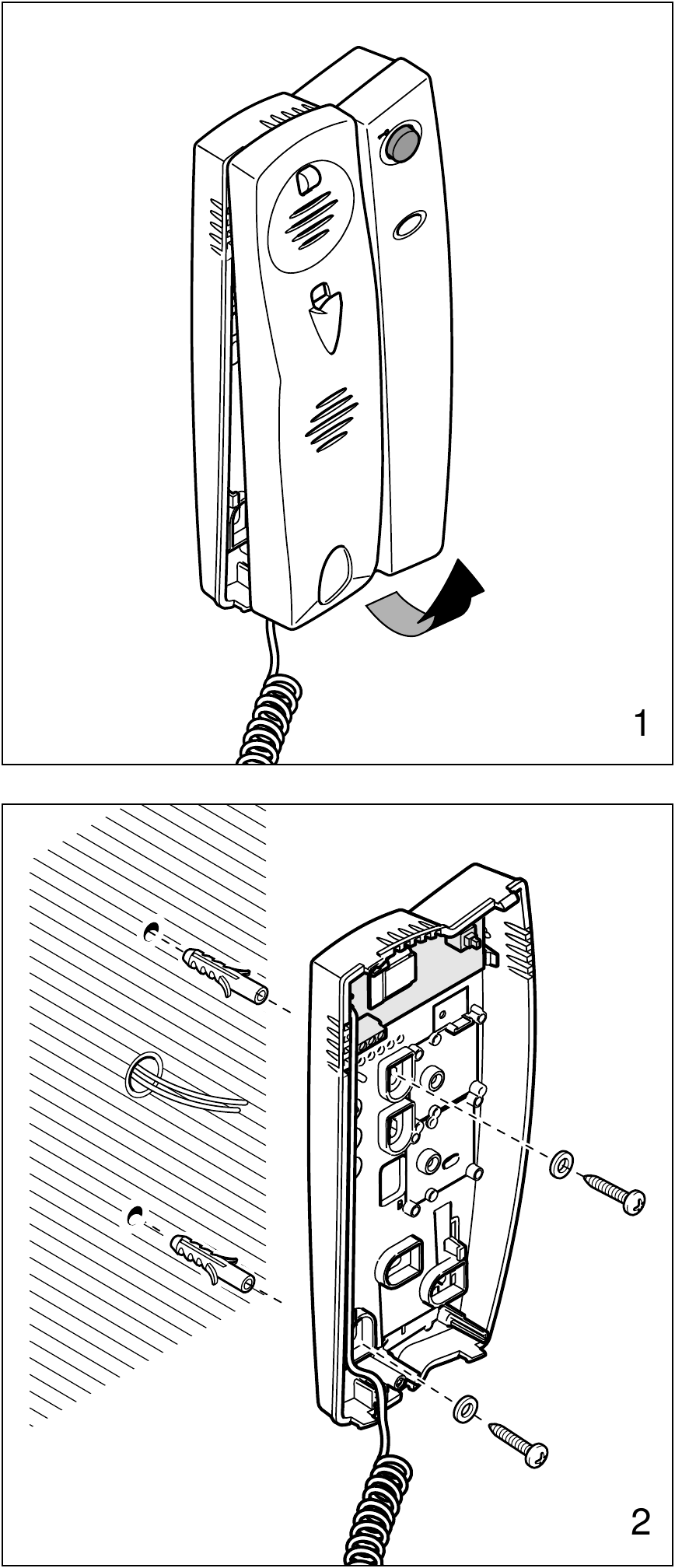 1

2