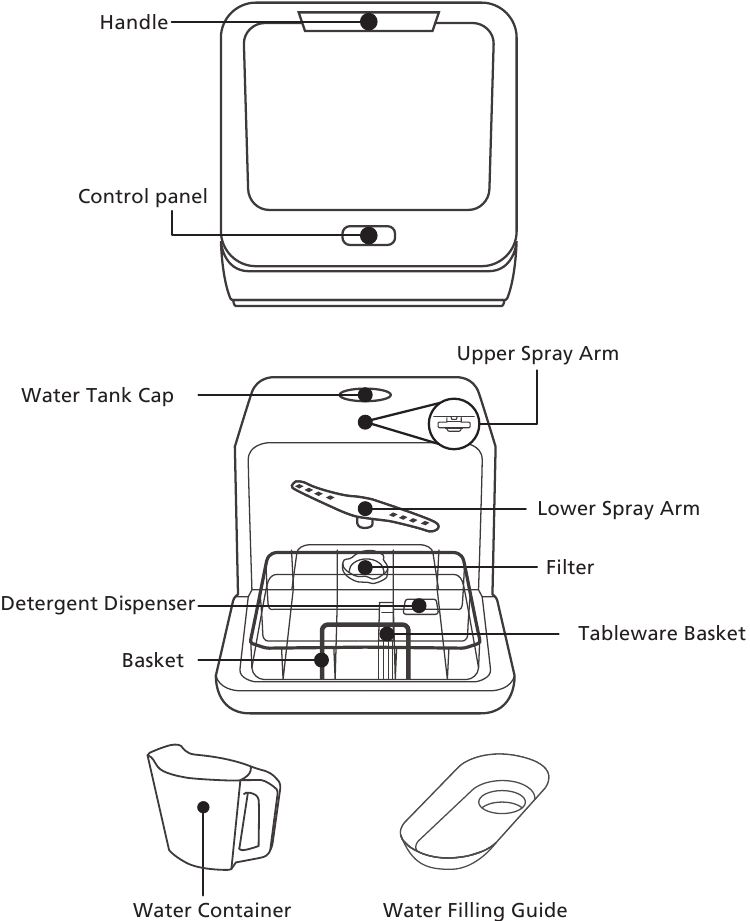 Handle

Control panel

Upper Spray Arm

Water Tank Cap

Lower Spray Arm

Filter

Detergent Dispenser

Tableware Basket

Basket

Water Container

Water Filling Guide