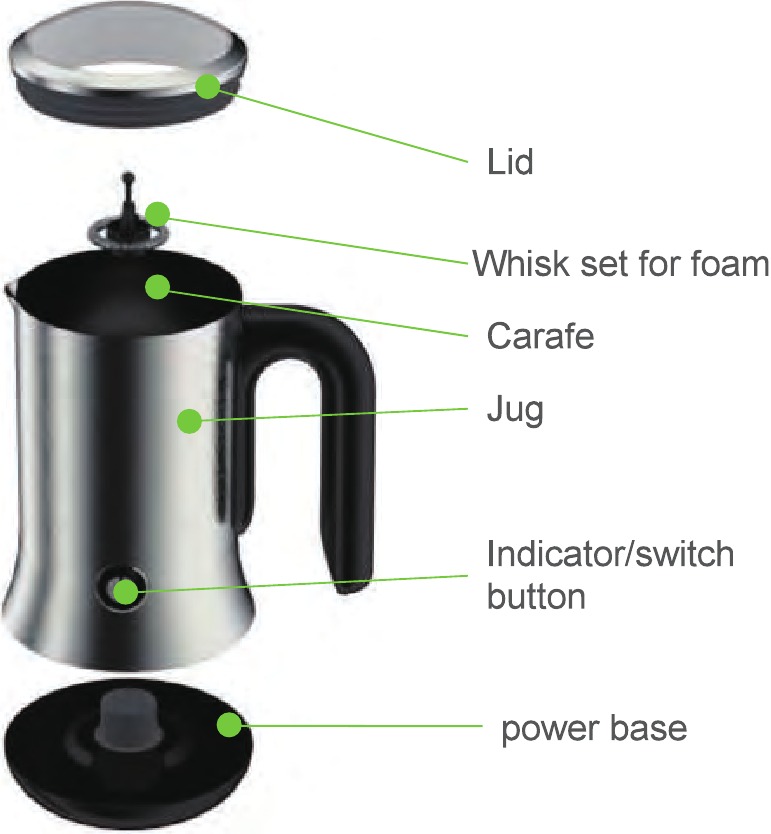 Lid

Whisk set for foam

Carafe

Jug

Indicator/switch button

power base