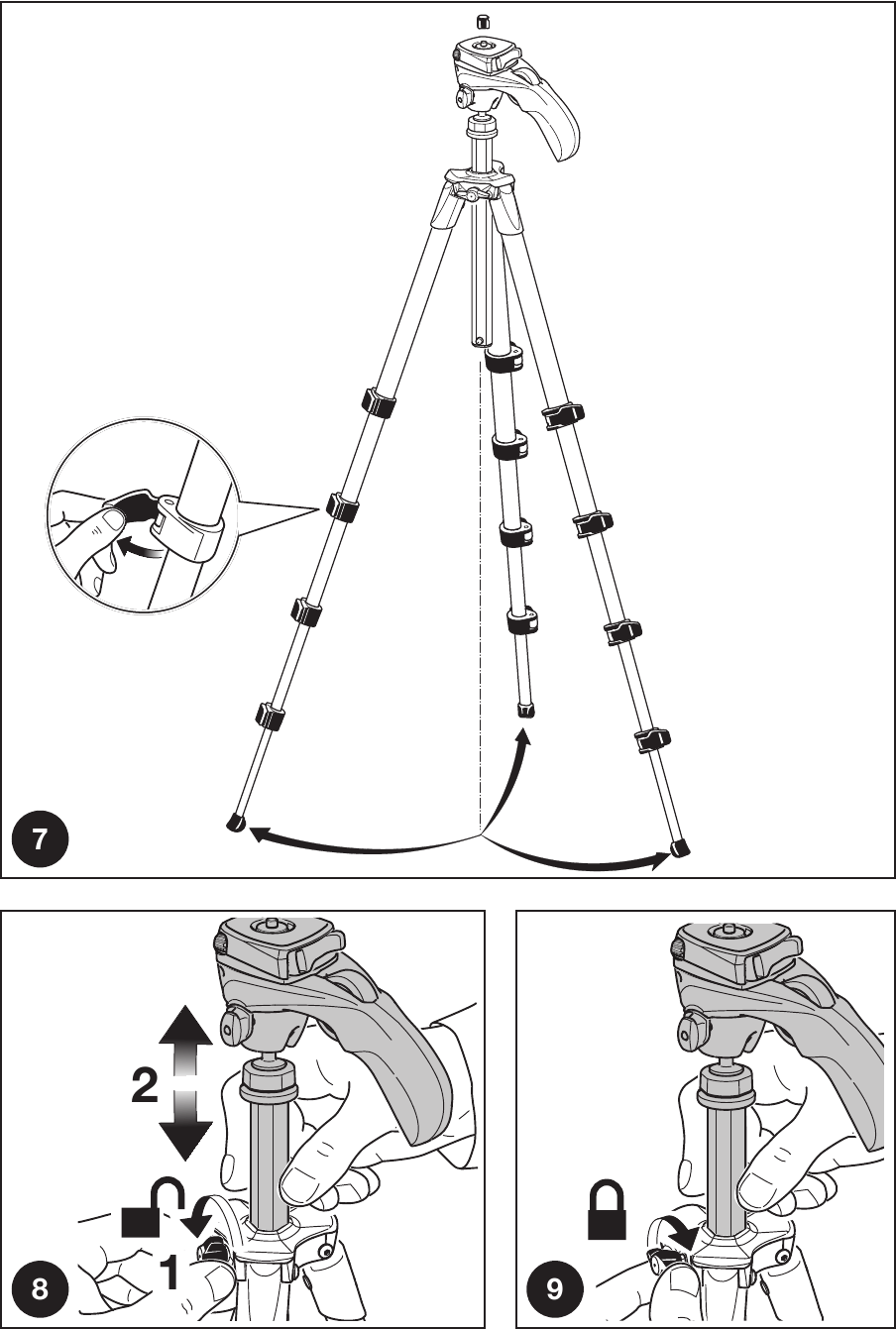 7

2

1

8

9