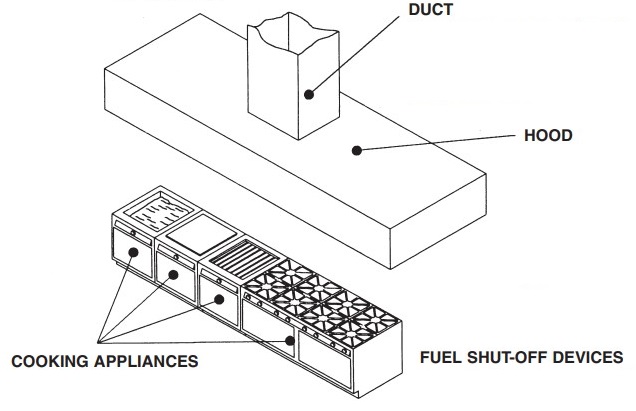 DUCT

HOOD

COOKING APPLIANCES

FUEL SHUT-OFF DEVICES