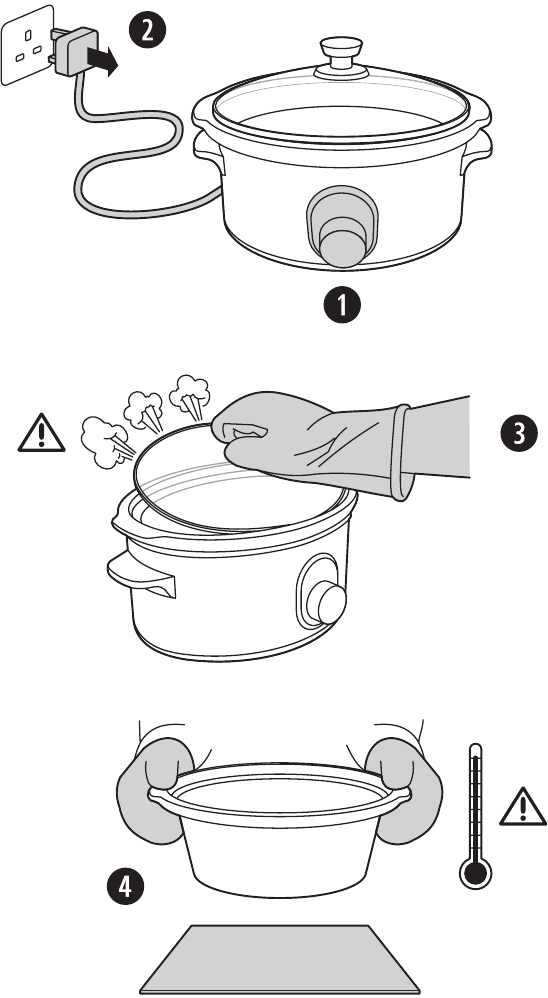 2
1
3
4