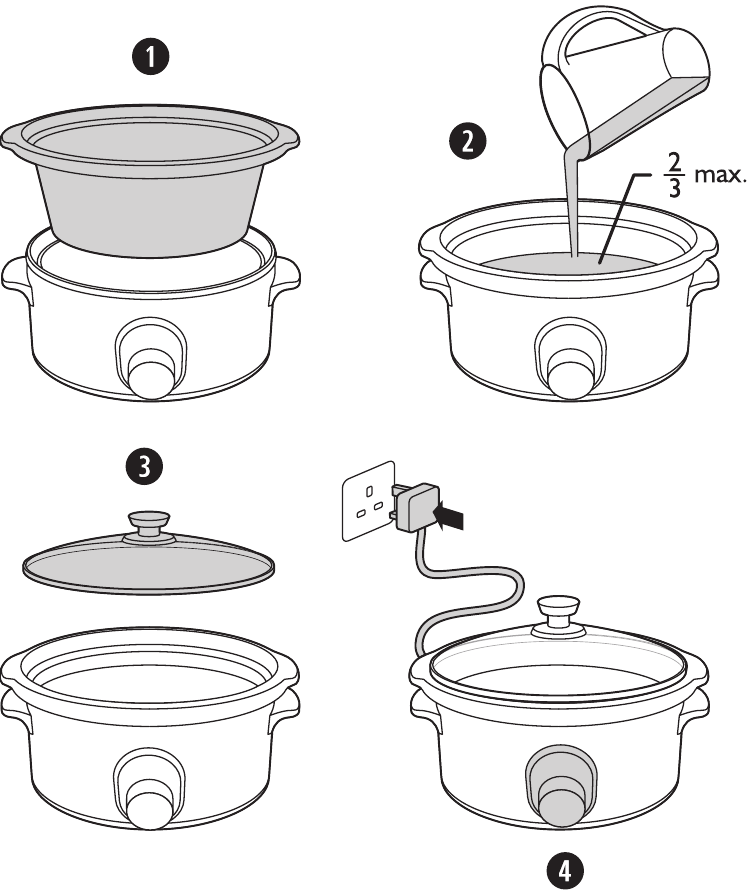 1

2

$\frac{2}{3}$ max.

3

4