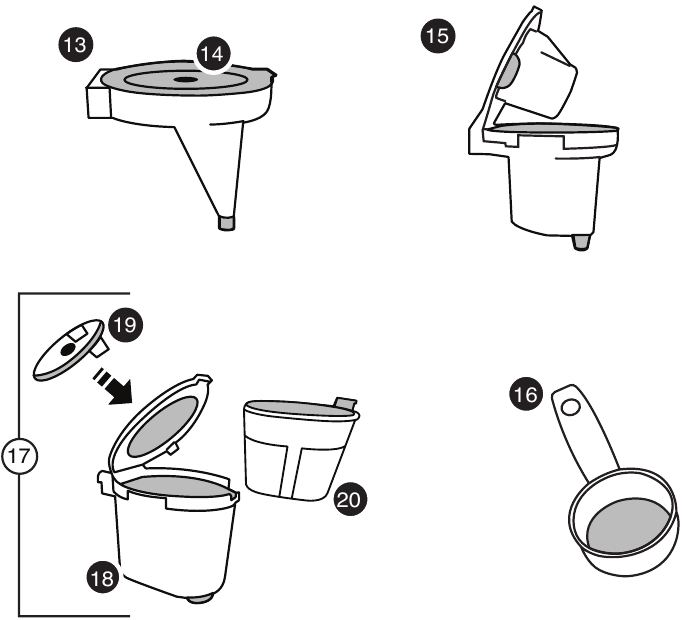 13
14
15
17
19
20
18
16