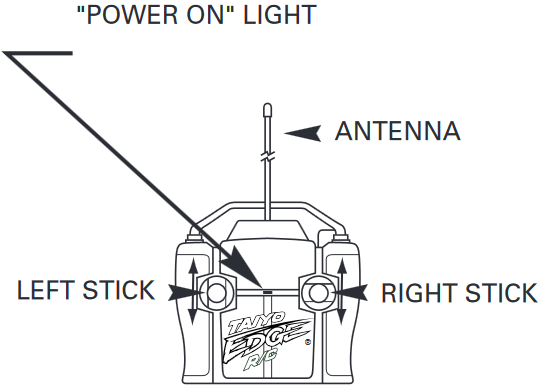 "POWER ON" LIGHT

ANTENNA

LEFT STICK

RIGHT STICK

TAIYO
EDGE
R/C