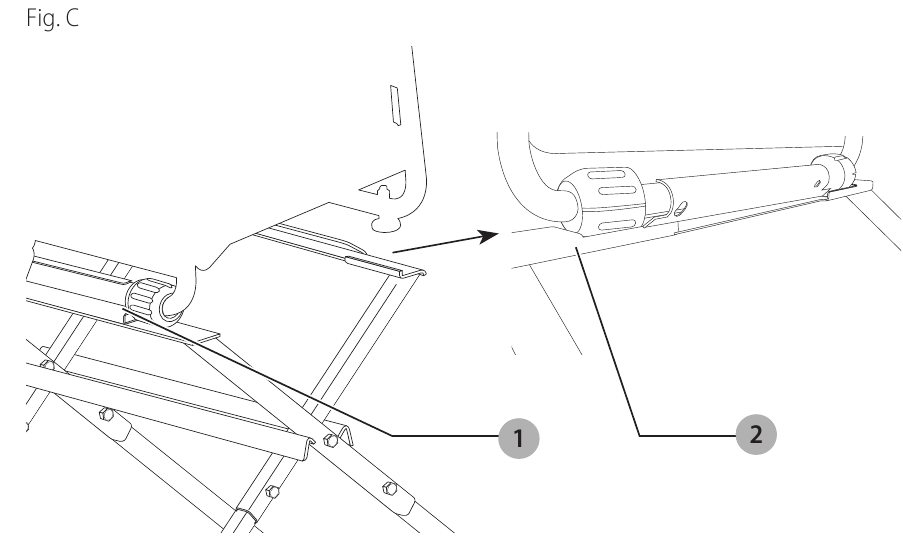 Fig. C

1

2