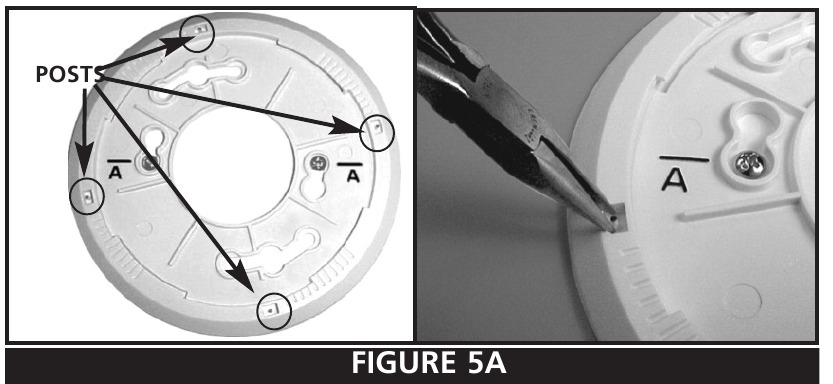 POSTS

A

A

A

FIGURE 5A