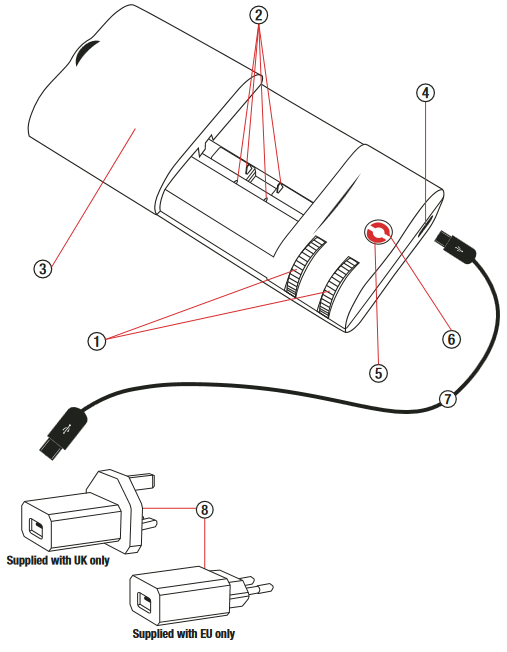 2
4
3
1
6
5
7
8
Supplied with UK only
Supplied with EU only