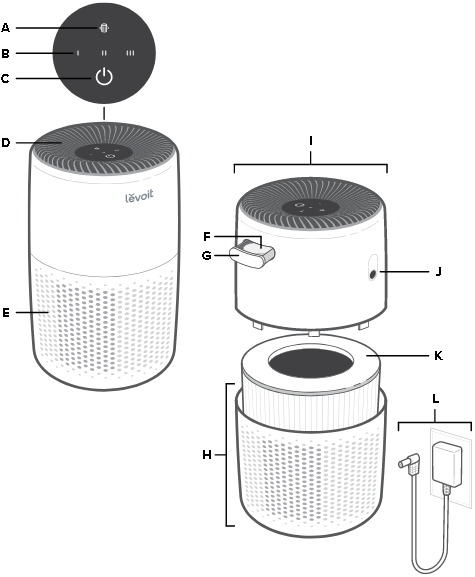 A
B
I II III
C
D
levoit
E
I
F
G
J
K
L
H