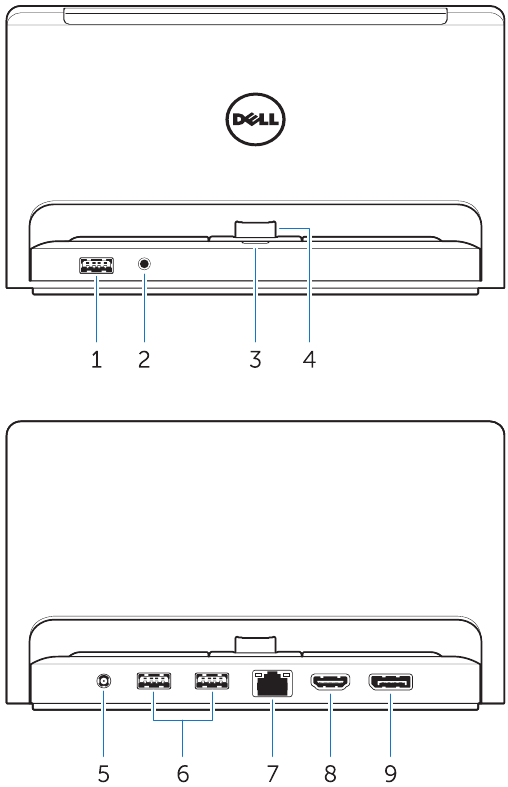 DELL

1 2 3 4

5 6 7 8 9