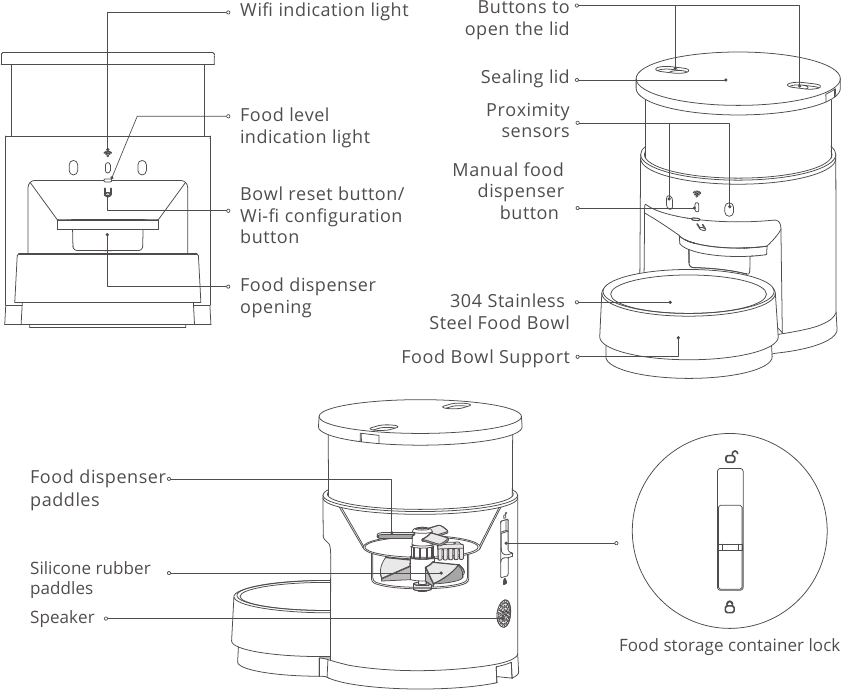 Wifi indication light

Food level indication light

Bowl reset button/ Wi-fi configuration button

Food dispenser opening

Buttons to open the lid

Sealing lid

Proximity sensors

Manual food dispenser button

304 Stainless Steel Food Bowl

Food Bowl Support

Food dispenser paddles

Silicone rubber paddles

Speaker

Food storage container lock