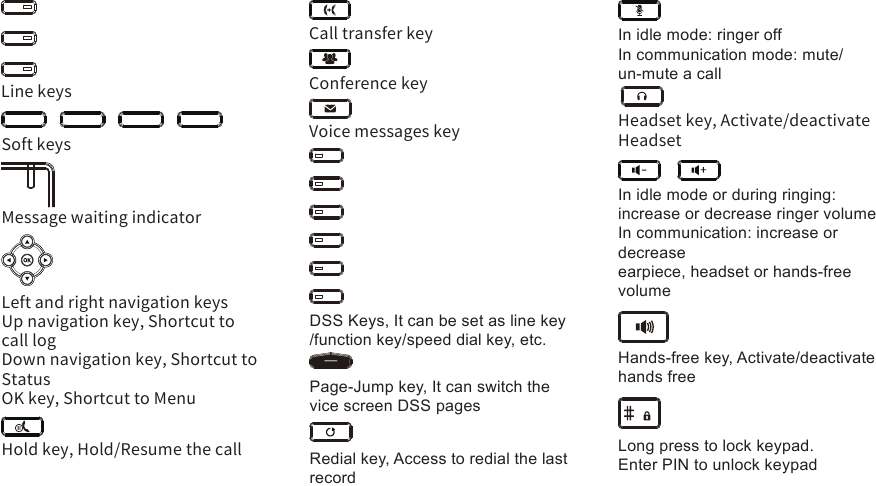 Line keys

Soft keys

Message waiting indicator

OK

Left and right navigation keys
Up navigation key, Shortcut to call log
Down navigation key, Shortcut to Status
OK key, Shortcut to Menu

Hold key, Hold/Resume the call

Call transfer key

Conference key

Voice messages key

DSS Keys, It can be set as line key /function key/speed dial key, etc.

Page-Jump key, It can switch the vice screen DSS pages

Redial key, Access to redial the last record

In idle mode: ringer off
In communication mode: mute/ un-mute a call

Headset key, Activate/deactivate Headset

In idle mode or during ringing: increase or decrease ringer volume
In communication: increase or decrease
earpiece, headset or hands-free volume

Hands-free key, Activate/deactivate hands free

#

Long press to lock keypad.
Enter PIN to unlock keypad