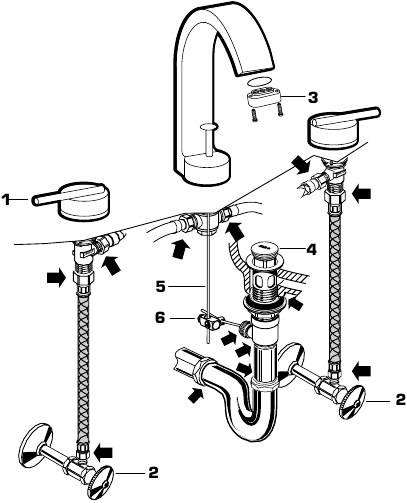 3
1
4
5
6
2
2