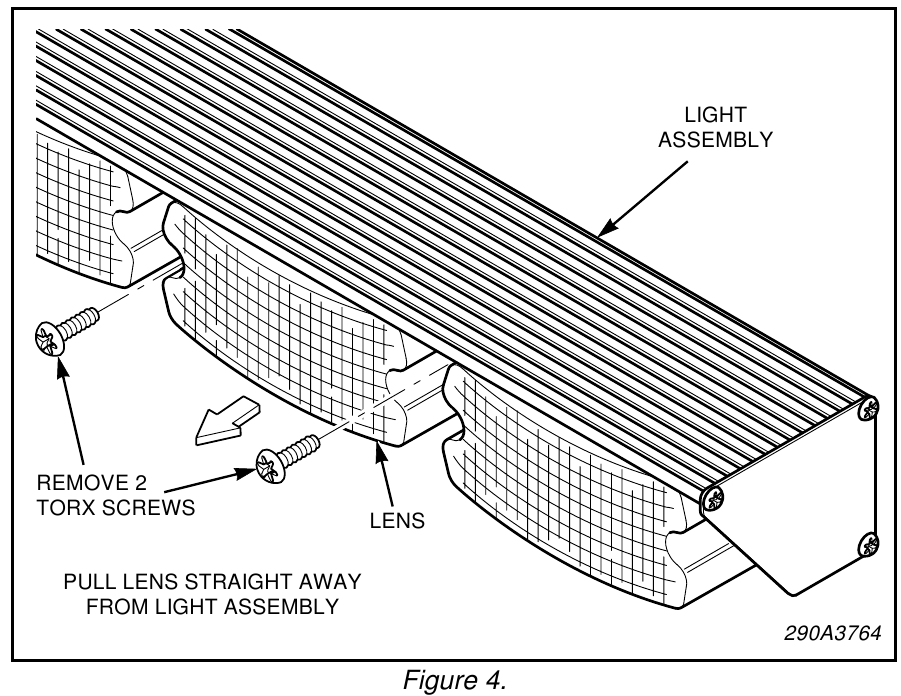 LIGHT ASSEMBLY

REMOVE 2 TORX SCREWS

LENS

PULL LENS STRAIGHT AWAY FROM LIGHT ASSEMBLY

290A3764

Figure 4.