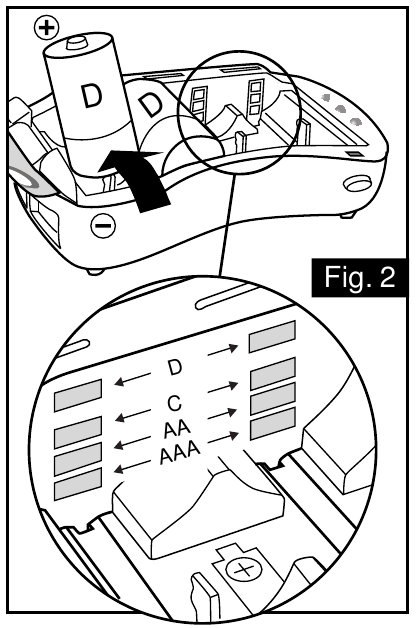 +
D
D
−
Fig. 2
D
C
AA
AAA
+