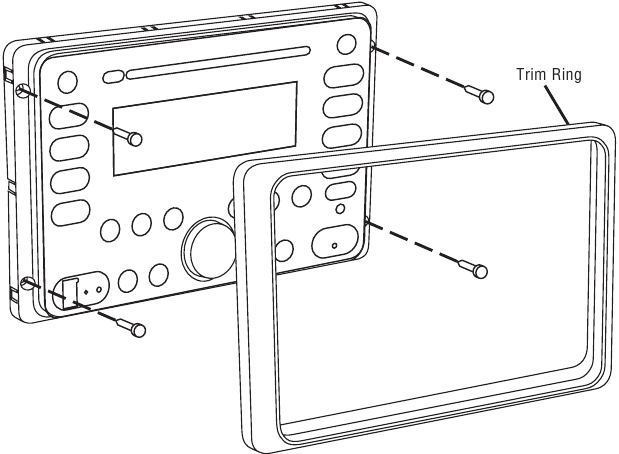 Trim Ring