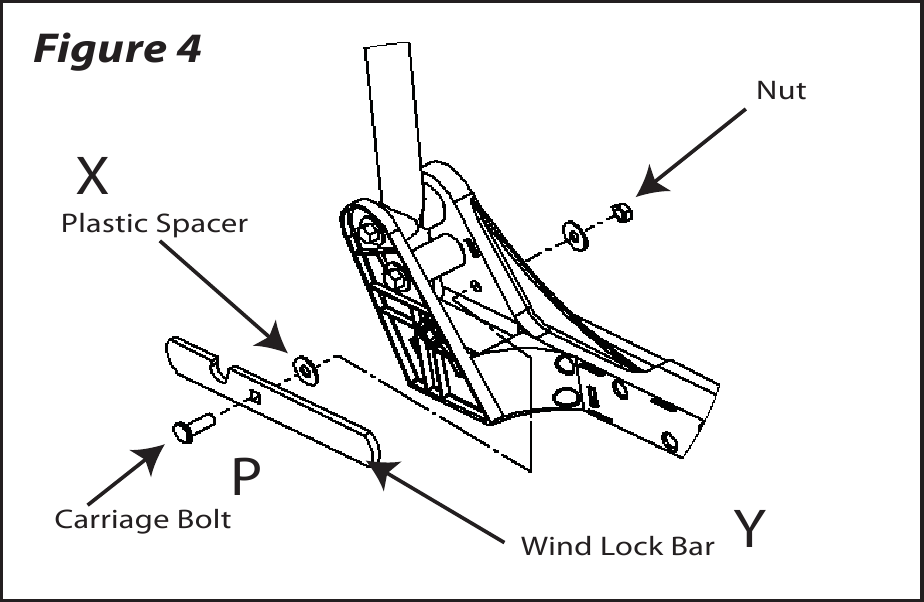 Figure 4

Nut

X

Plastic Spacer

P

Carriage Bolt

Wind Lock Bar

Y