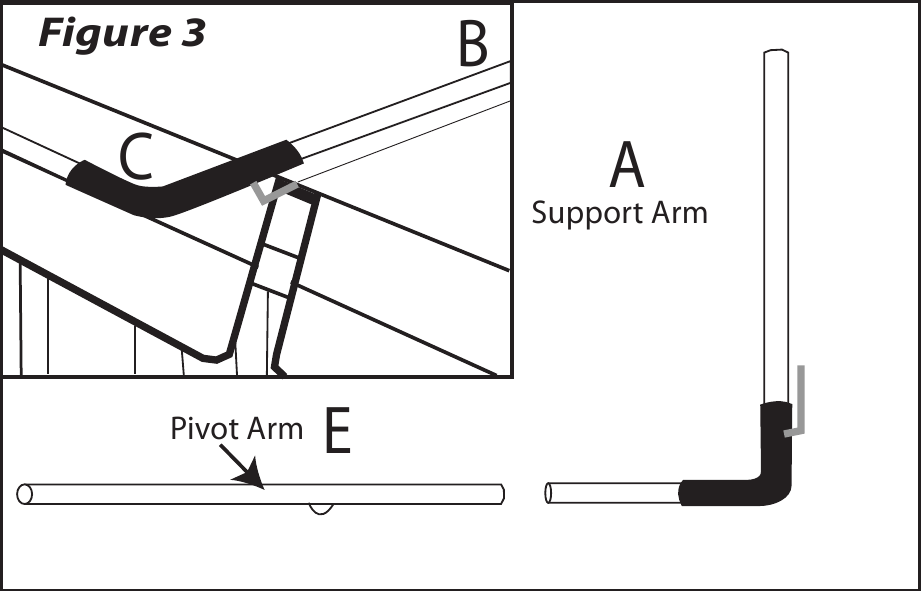 Figure 3

B

C

A
Support Arm

Pivot Arm E