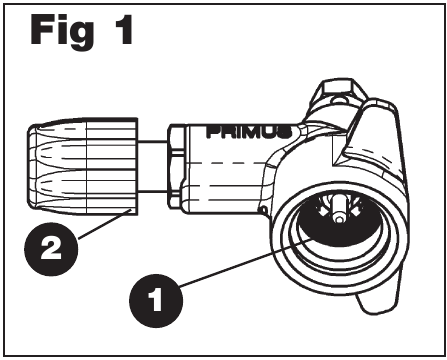 Fig 1

PRIMUS

2

1