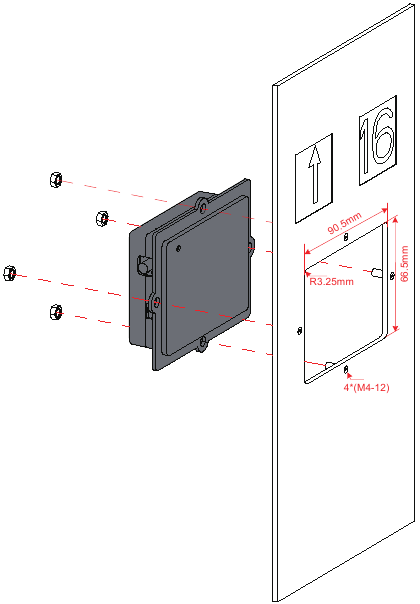 16

90.5mm

66.5mm

R3.25mm

4*(M4-12)