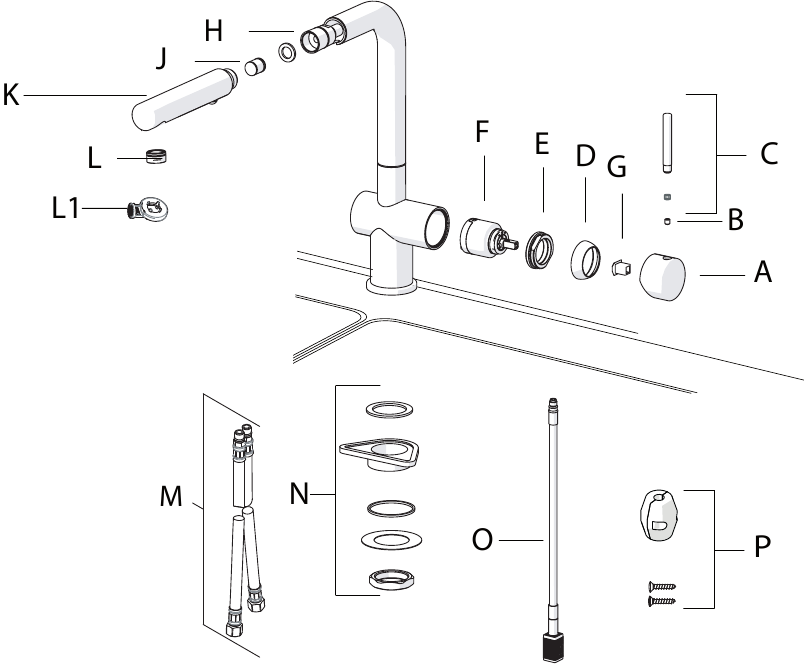 H
J
K
L
L1
F
E
D
G
C
B
A
M
N
O
P