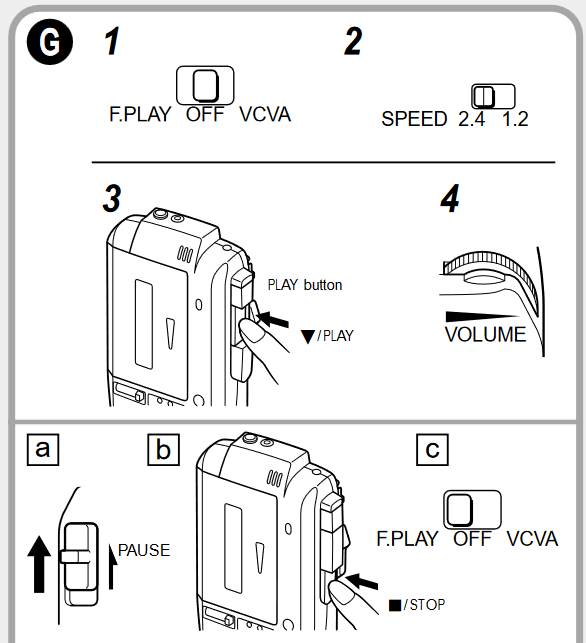 G

1

F.PLAY OFF VCVA

2

SPEED 2.4 1.2

3

PLAY button

▼/PLAY

4

VOLUME

a

PAUSE

b

■/STOP

c

F.PLAY OFF VCVA