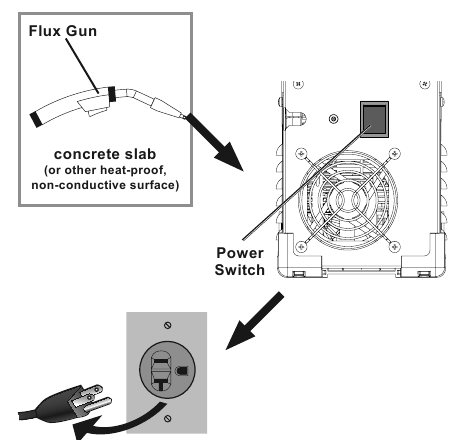 Flux Gun

concrete slab
(or other heat-proof, non-conductive surface)

Power Switch