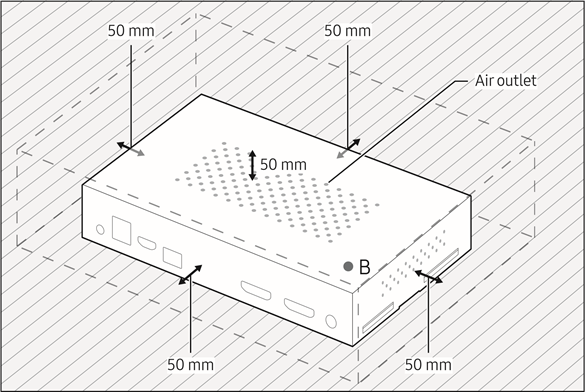 50 mm

50 mm

Air outlet

50 mm

B

50 mm

50 mm