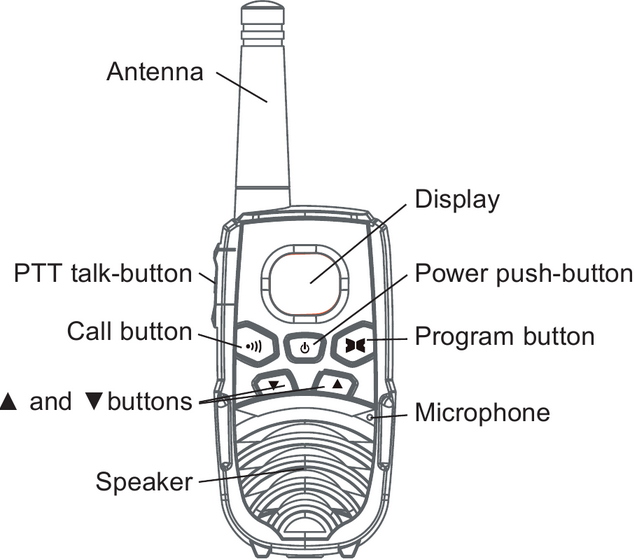 Antenna
Display
PTT talk-button
Power push-button
Call button
Program button
▲ and ▼buttons
Microphone
Speaker