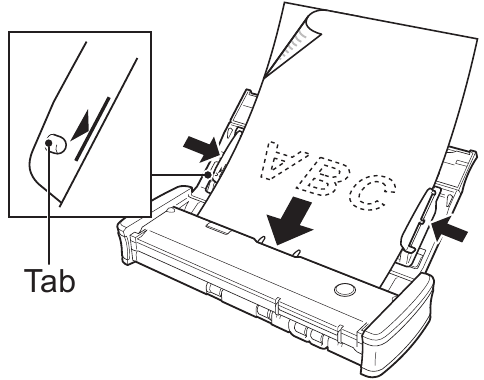 Tab

ABC