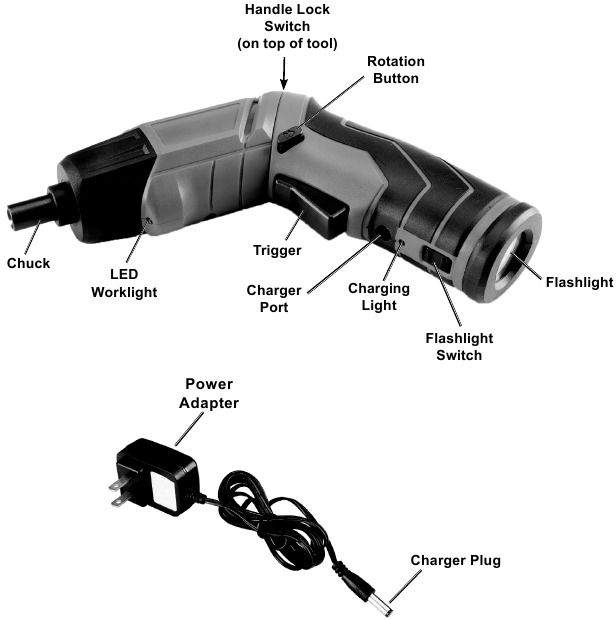 Handle Lock Switch (on top of tool)

Rotation Button

Chuck

LED Worklight

Trigger

Charger Port

Charging Light

Flashlight

Flashlight Switch

Power Adapter

Charger Plug