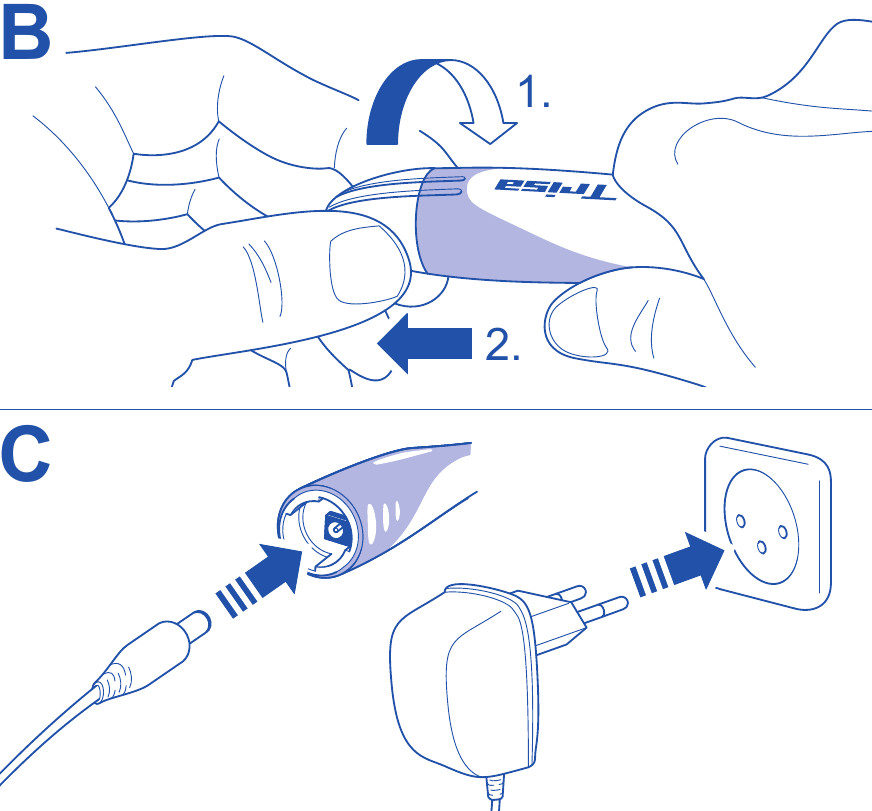 B

1.

Trisa

2.

C