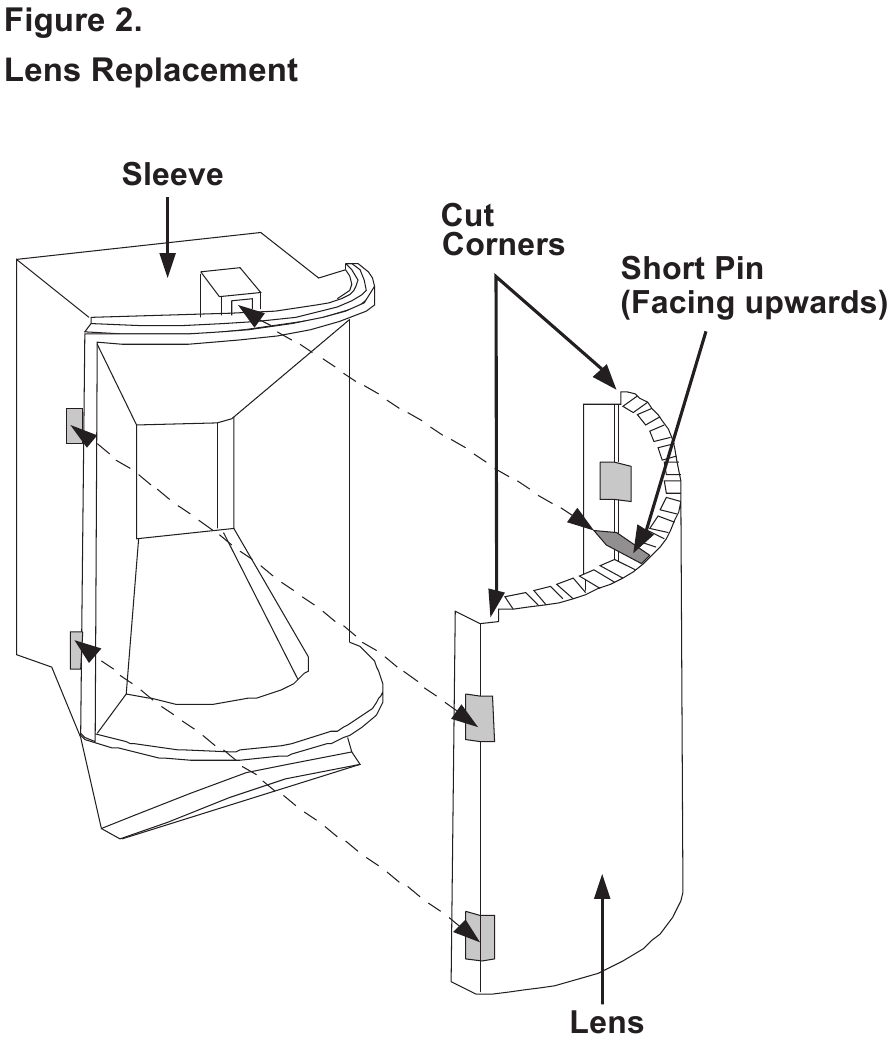 Figure 2.
Lens Replacement

Sleeve

Cut Corners

Short Pin (Facing upwards)

Lens