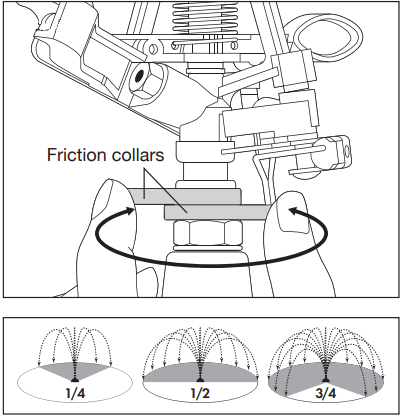 Friction collars

1/4

1/2

3/4