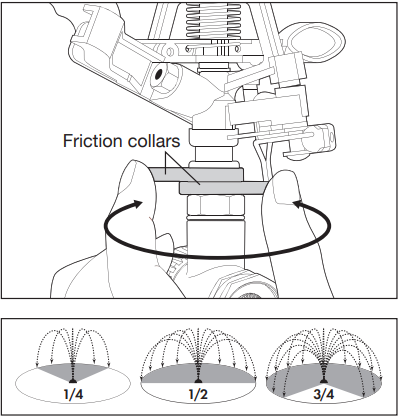 Friction collars

1/4

1/2

3/4