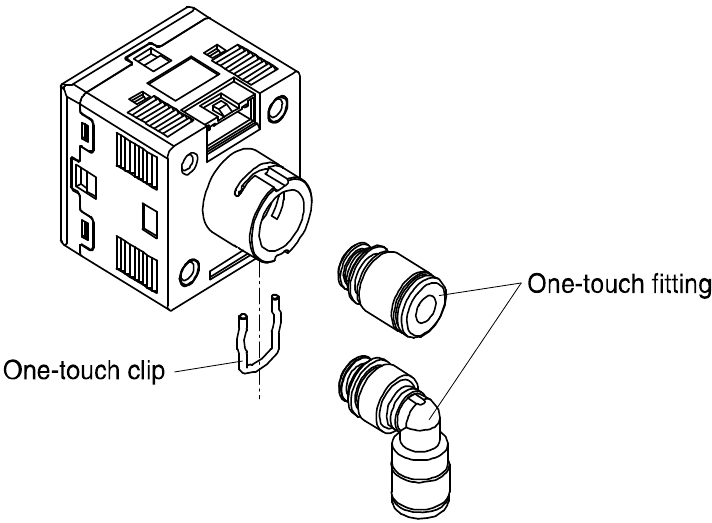 One-touch fitting

One-touch clip