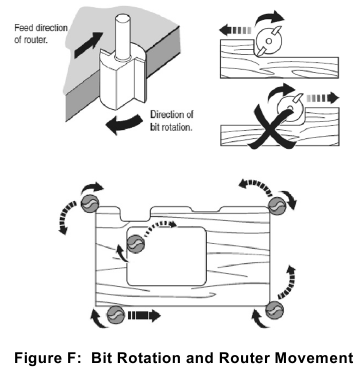 Feed direction of router.

Direction of bit rotation.

Figure F: Bit Rotation and Router Movement