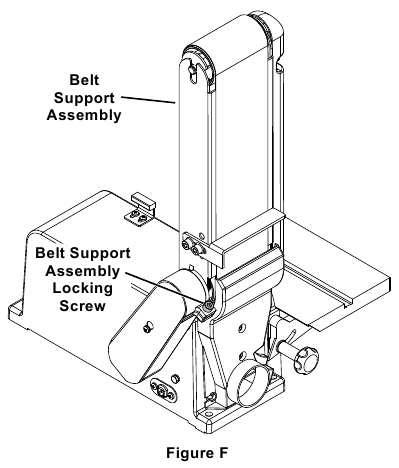 Belt Support Assembly

Belt Support Assembly Locking Screw

Figure F