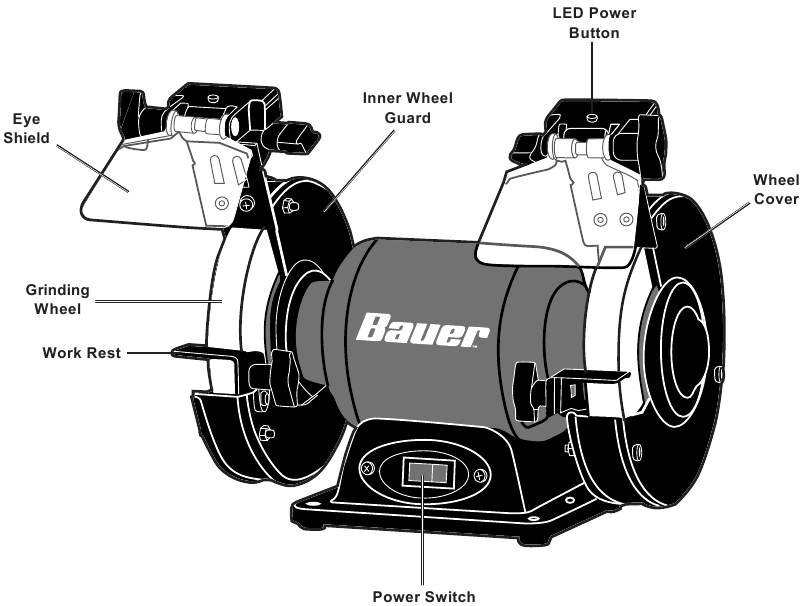 LED Power Button

Eye Shield

Inner Wheel Guard

Wheel Cover

Grinding Wheel

Bauer

Work Rest

Power Switch