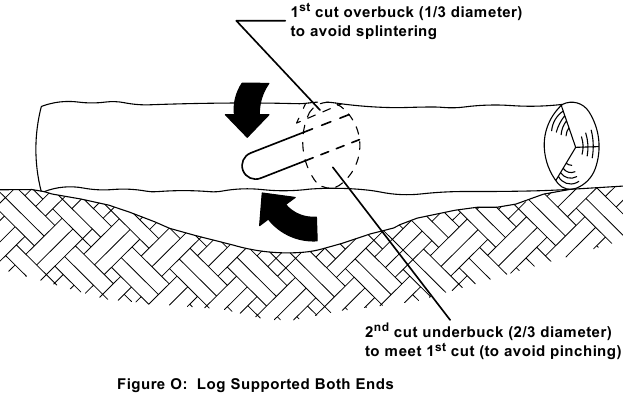 1$^{st}$ cut overbuck (1/3 diameter) to avoid splintering

2$^{nd}$ cut underbuck (2/3 diameter) to meet 1$^{st}$ cut (to avoid pinching)

Figure O: Log Supported Both Ends