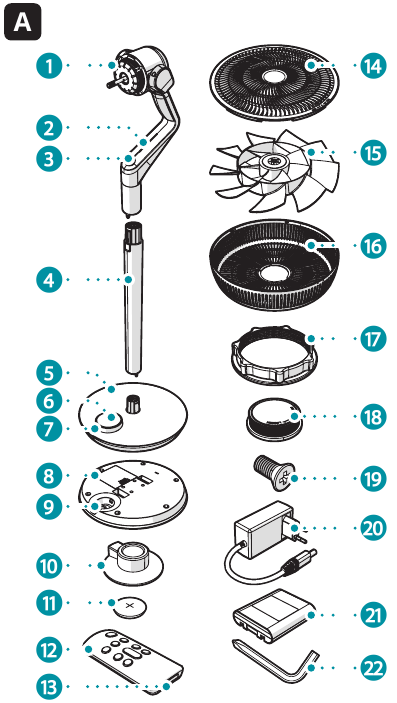 A

1
2
3
4
5
6
7
8
9
10
11
12
13
14
15
16
17
18
19
20
21
22