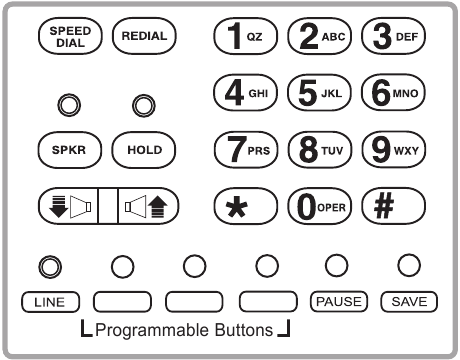 SPEED DIAL
REDIAL
1 QZ
2 ABC
3 DEF
4 GHI
5 JKL
6 MNO
SPKR
HOLD
7 PRS
8 TUV
9 WXY
*
0 OPER
#
LINE
PAUSE
SAVE
Programmable Buttons